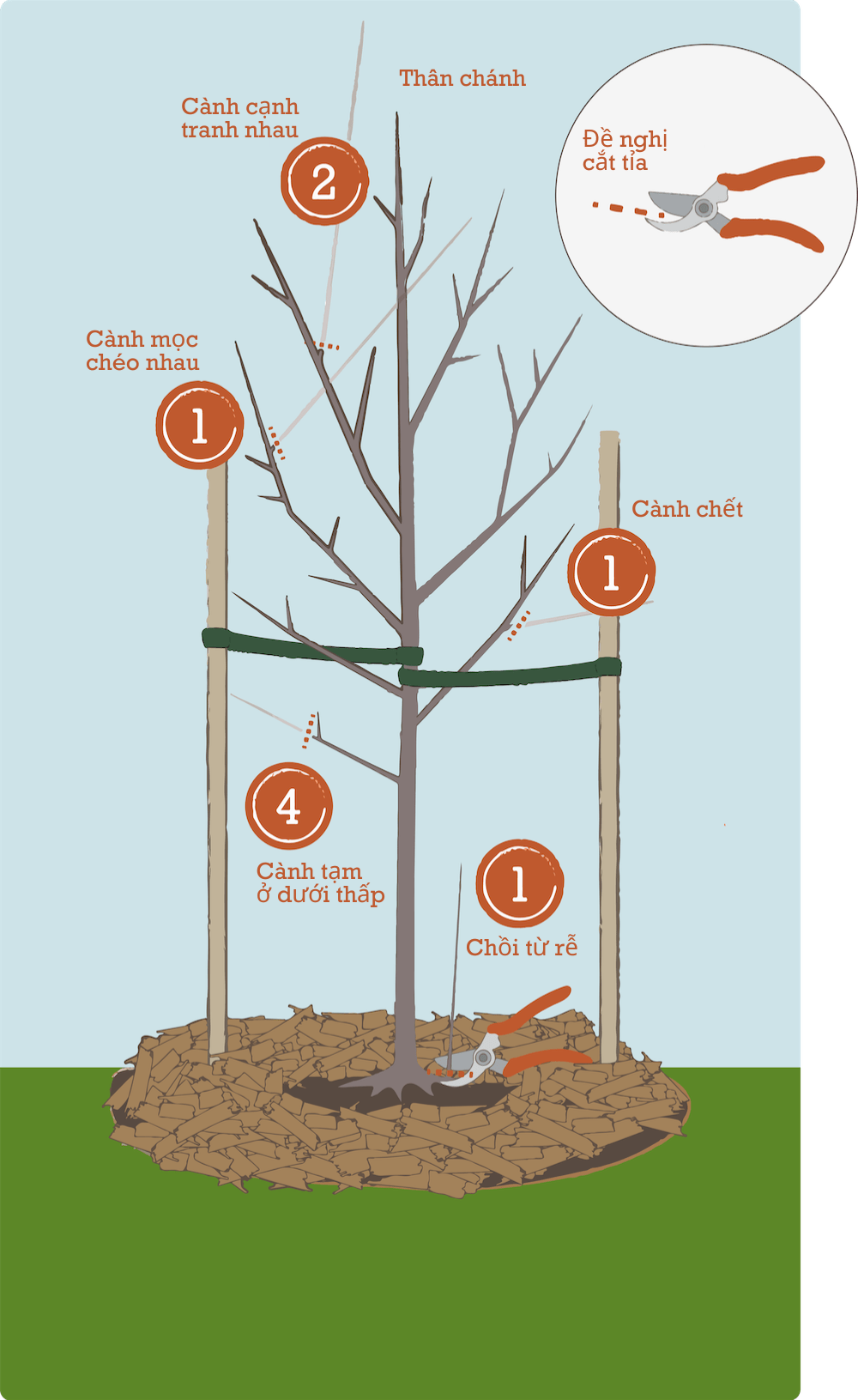 Thân chánh

Cành cạnh tranh nhau

2

Đề nghị cắt tỉa

Cành mọc chéo nhau

1

Cành chết

1

4

Cành tạm ở dưới thấp

1

Chồi từ rễ